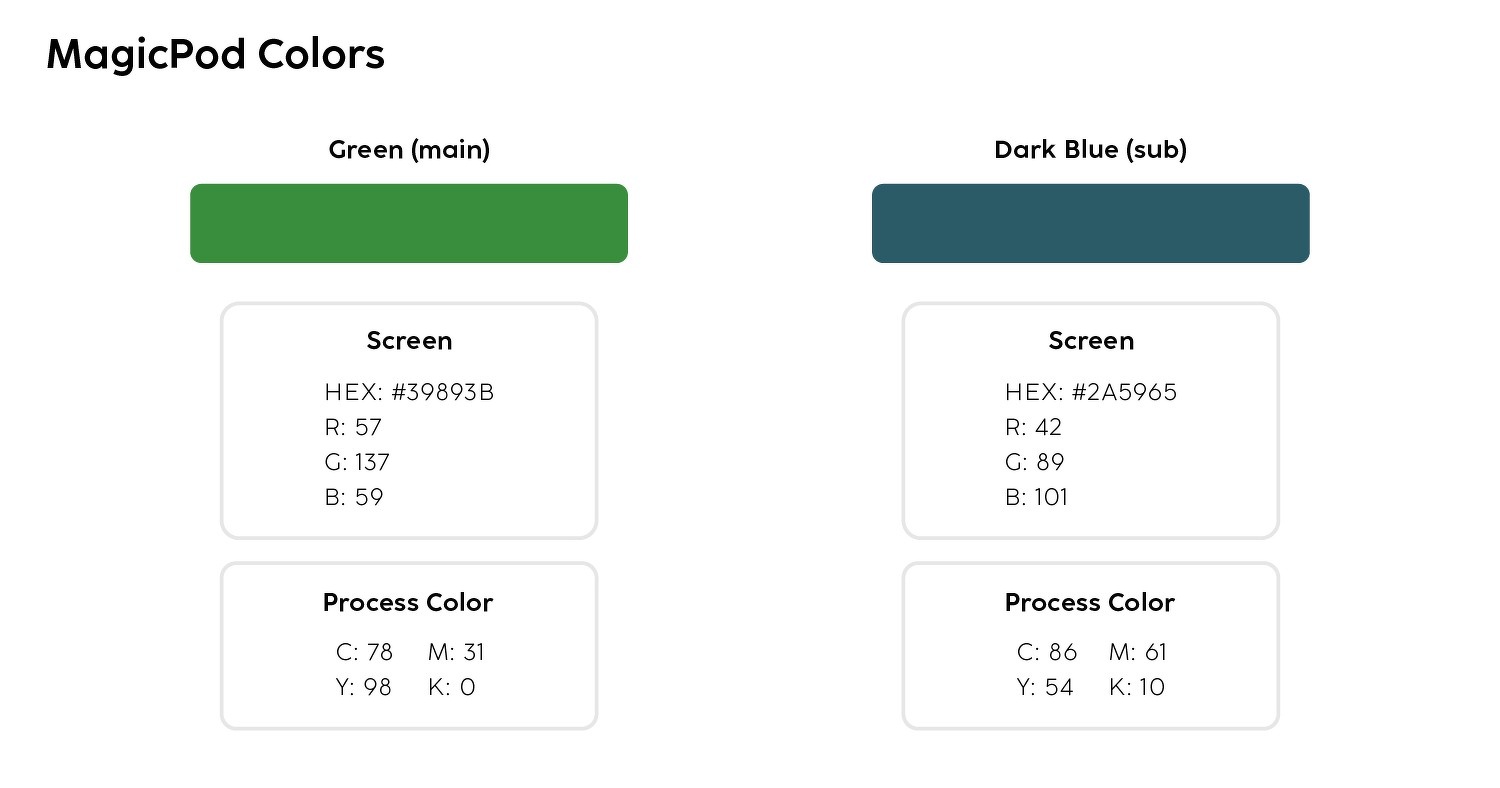 MagicPod Colors

Green (main)

Screen

HEX: #39893B
R: 57
G: 137
B: 59

Process Color

C: 78 M: 31
Y: 98 K: 0

Dark Blue (sub)

Screen

HEX: #2A5965
R: 42
G: 89
B: 101

Process Color

C: 86 M: 61
Y: 54 K: 10